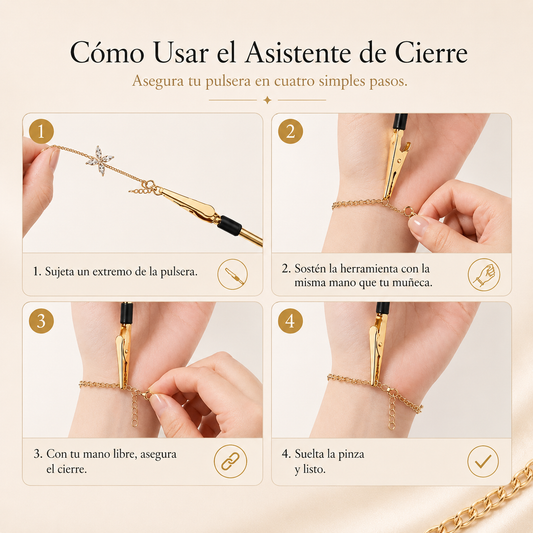 Cómo Usar el Asistente de Cierre

Asegura tu pulsera en cuatro simples pasos.

1

1. Sujeta un extremo de la pulsera.

2

2. Sostén la herramienta con la misma mano que tu muñeca.

3

3. Con tu mano libre, asegura el cierre.

4

4. Suelta la pinza y listo.