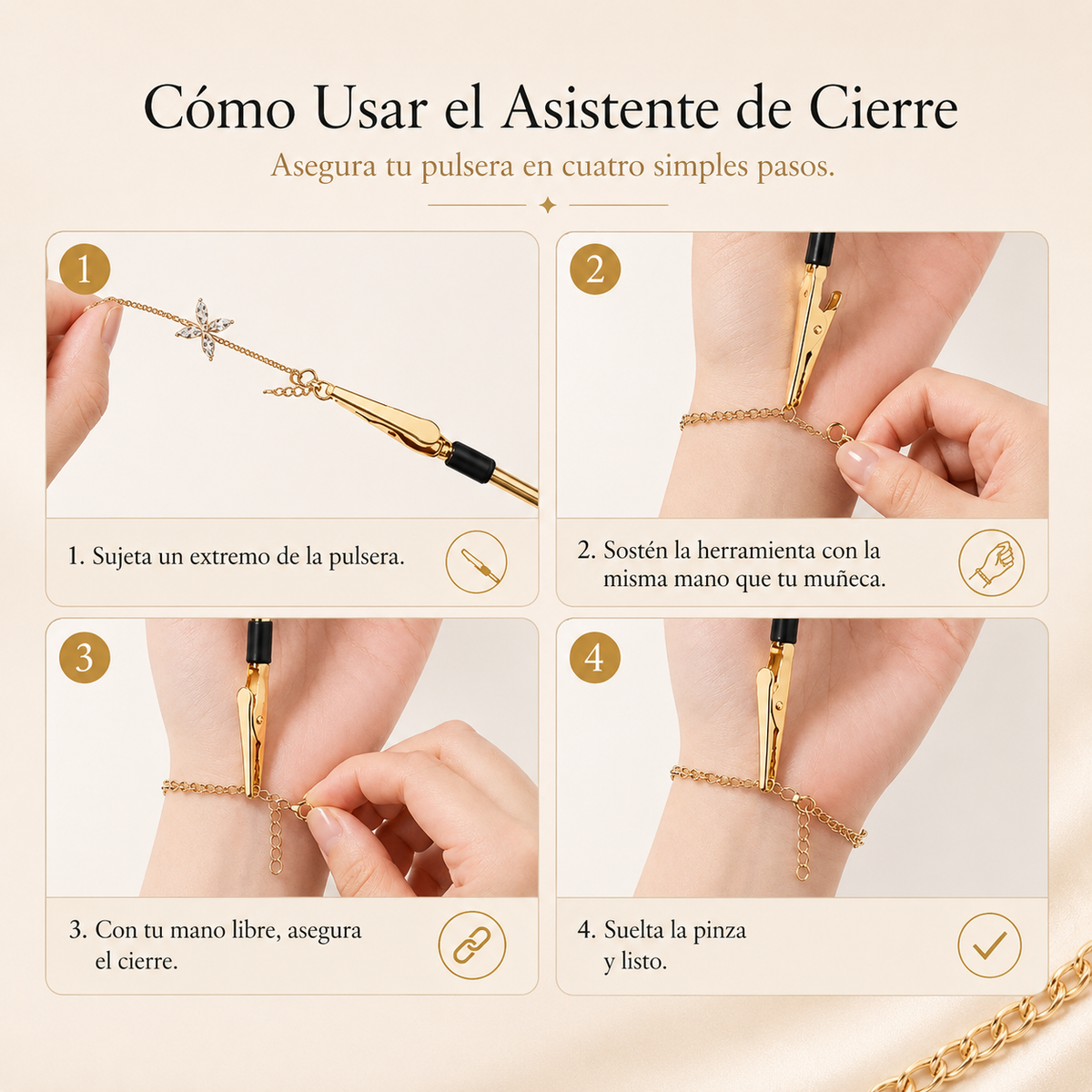 Cómo Usar el Asistente de Cierre

Asegura tu pulsera en cuatro simples pasos.

1

1. Sujeta un extremo de la pulsera.

2

2. Sostén la herramienta con la misma mano que tu muñeca.

3

3. Con tu mano libre, asegura el cierre.

4

4. Suelta la pinza y listo.